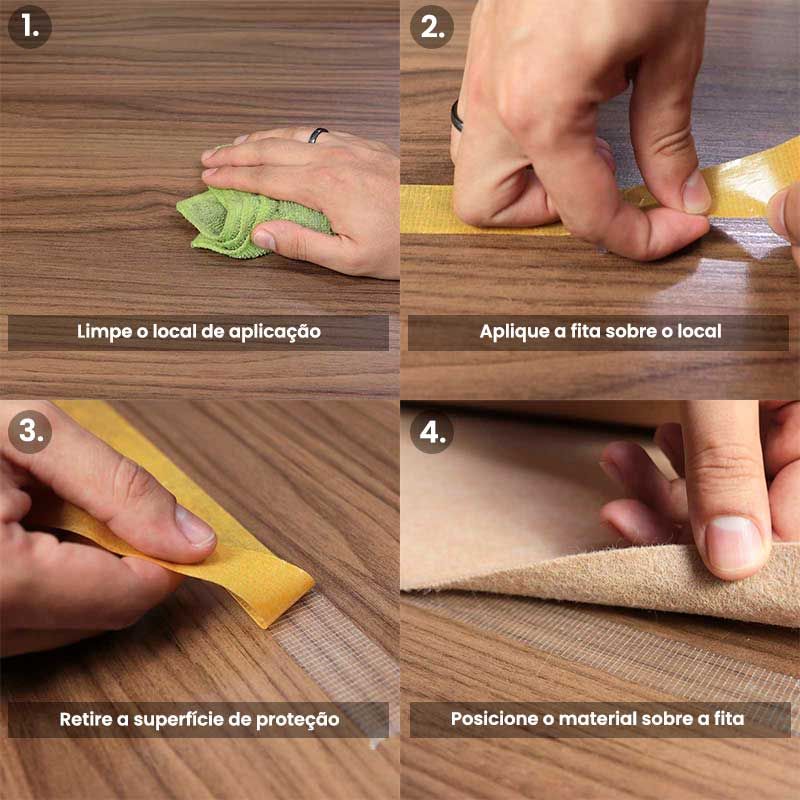 1.

Limpe o local de aplicação

2.

Aplique a fita sobre o local

3.

Retire a superfície de proteção

4.

Posicione o material sobre a fita